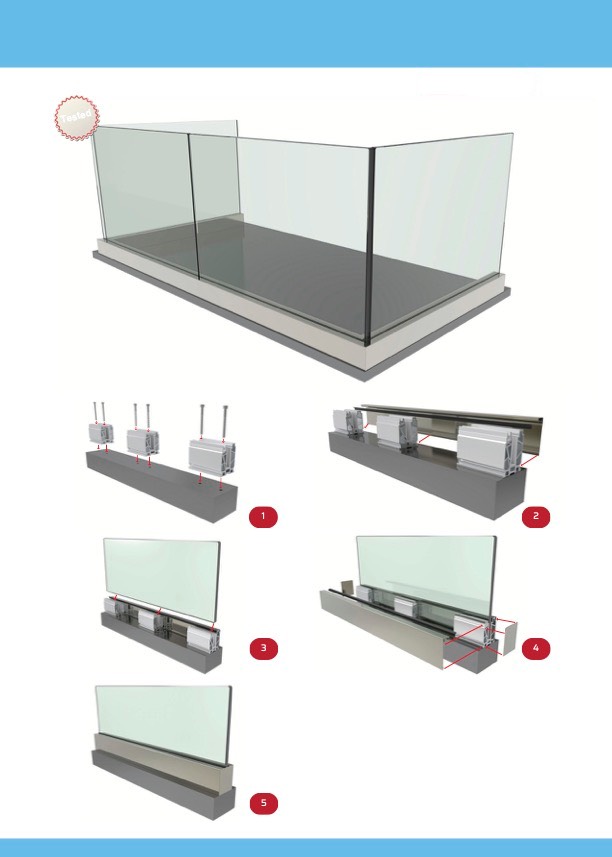 Tested

1

2

3

4

5