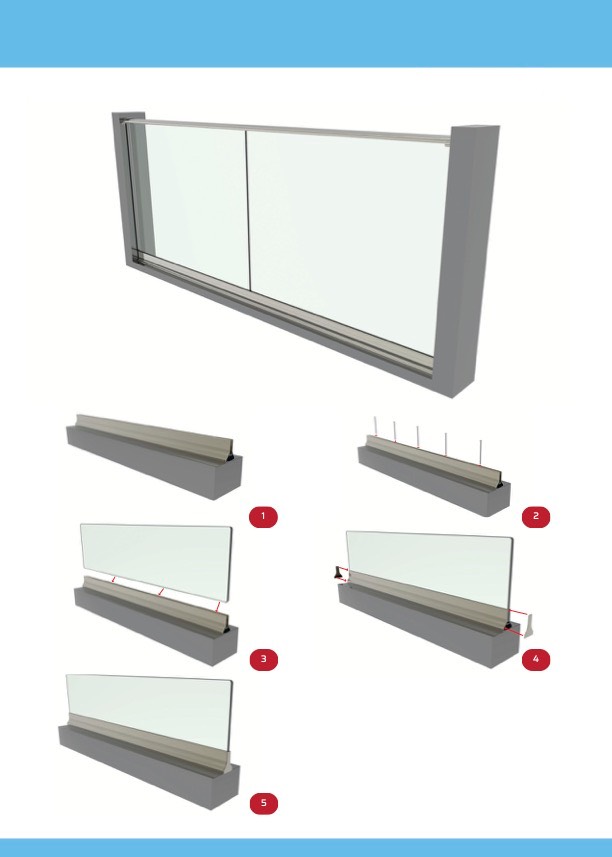 1

2

3

4

5